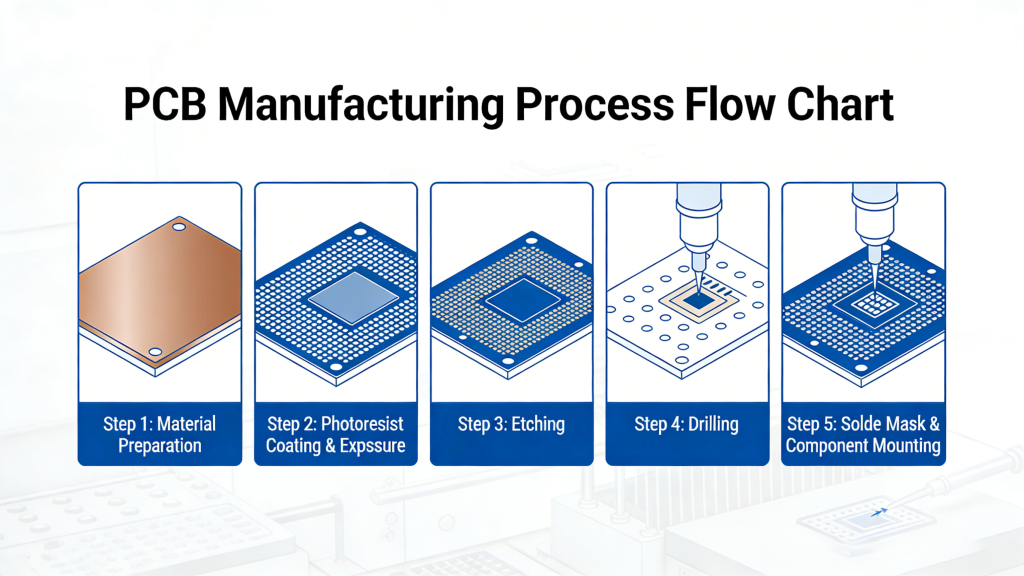 PCB Manufacturing Process Flow Chart

Step 1: Material Preparation

Step 2: Photoresist Coating & Expssure

Step 3: Etching

Step 4: Drilling

Step 5: Solde Mask & Component Mounting