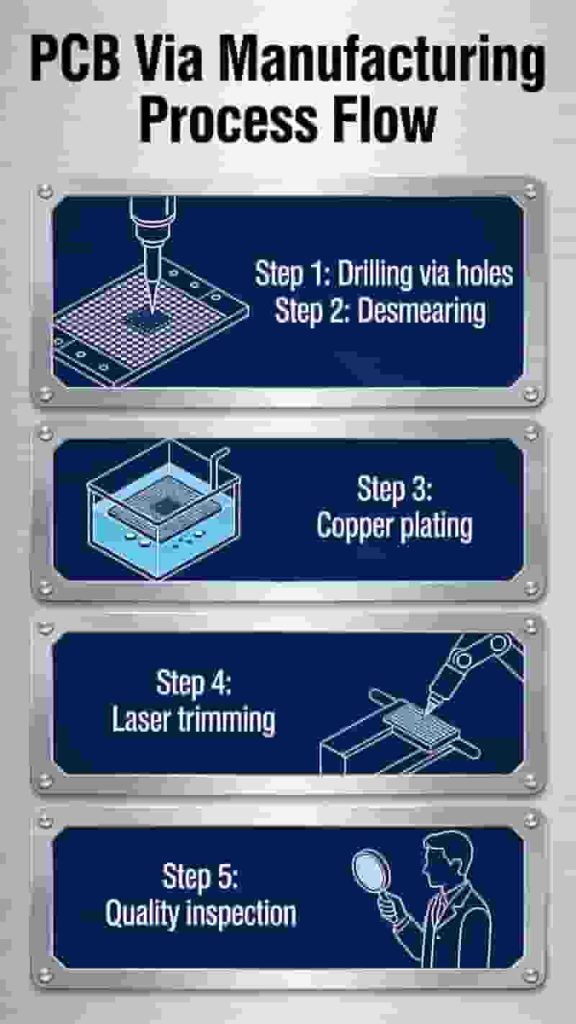 PCB Via Manufacturing Process Flow

Step 1: Drilling via holes
Step 2: Desmearing

Step 3:
Copper plating

Step 4:
Laser trimming

Step 5:
Quality inspection