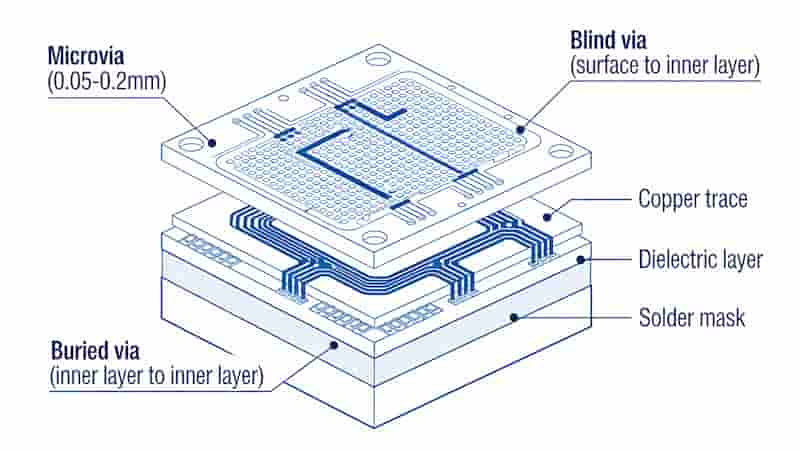 Microvia
(0.05-0.2mm)

Blind via
(surface to inner layer)

Copper trace

Dielectric layer

Solder mask

Buried via
(inner layer to inner layer)