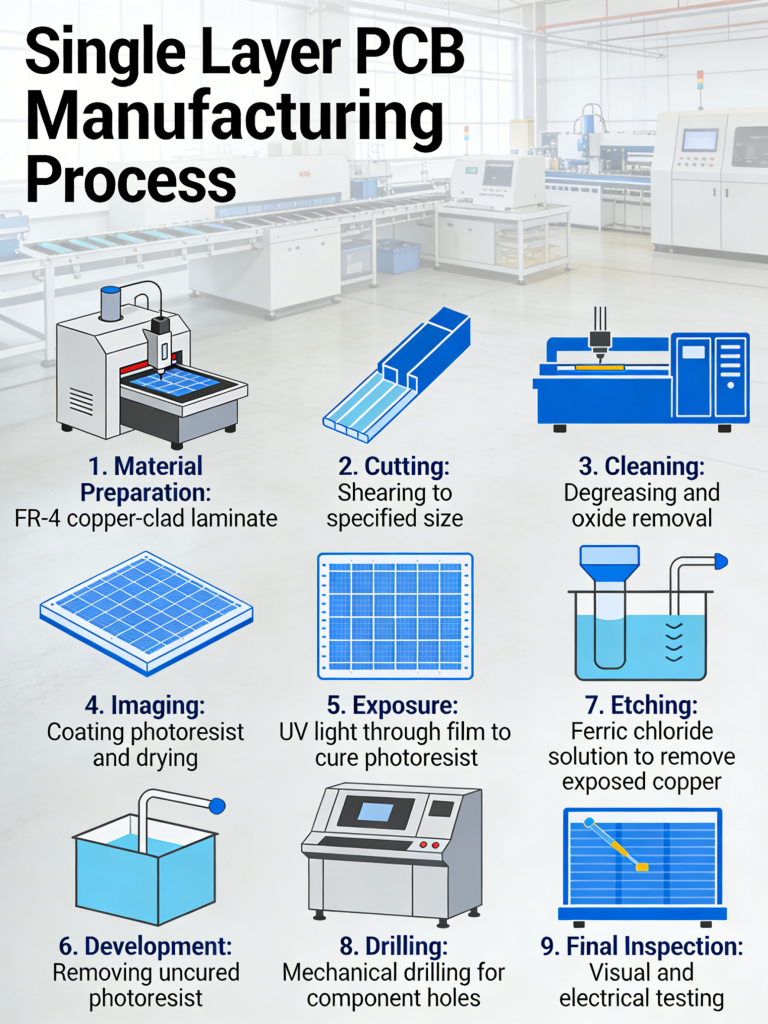 Single Layer PCB Manufacturing Process

1. Material Preparation:
FR-4 copper-clad laminate

2. Cutting:
Shearing to specified size

3. Cleaning:
Degreasing and oxide removal

4. Imaging:
Coating photoresist and drying

5. Exposure:
UV light through film to cure photoresist

7. Etching:
Ferric chloride solution to remove exposed copper

6. Development:
Removing uncured photoresist

8. Drilling:
Mechanical drilling for component holes

9. Final Inspection:
Visual and electrical testing