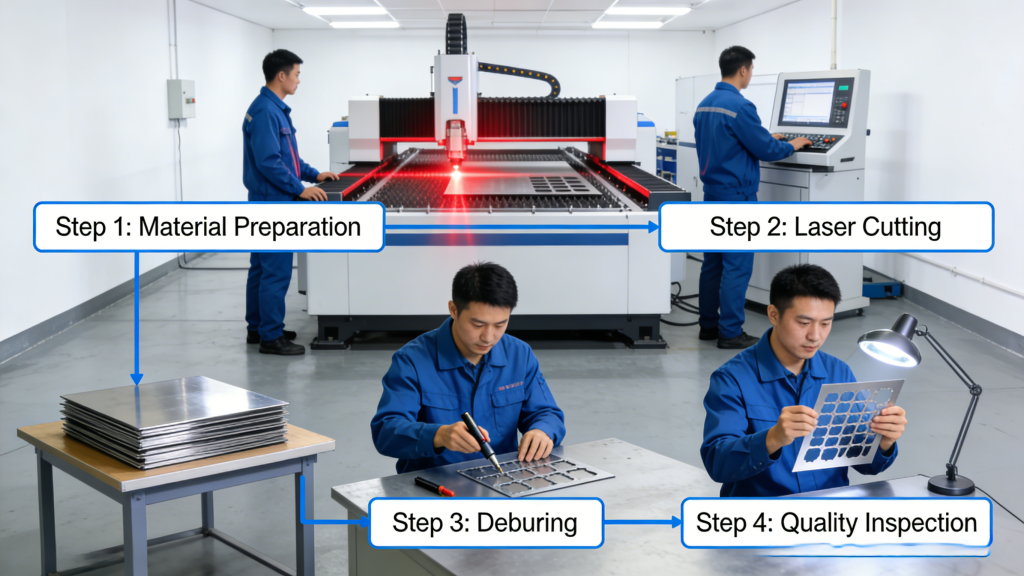 Step 1: Material Preparation

Step 2: Laser Cutting

Step 3: Deburing

Step 4: Quality Inspection