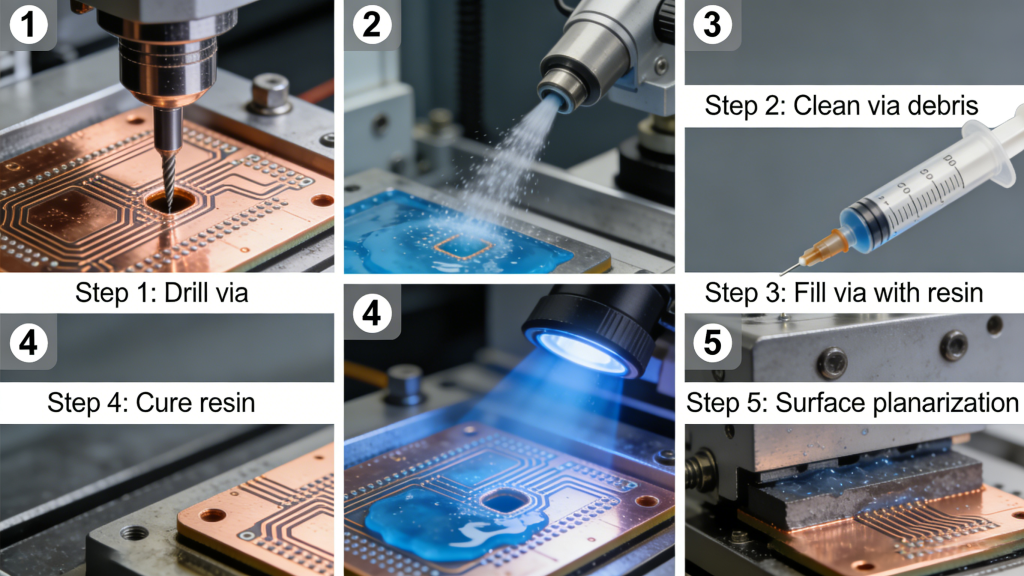 1

2

3

Step 2: Clean via debris

Step 1: Drill via

Step 3: Fill via with resin

4

4

5

Step 4: Cure resin

Step 5: Surface planarization