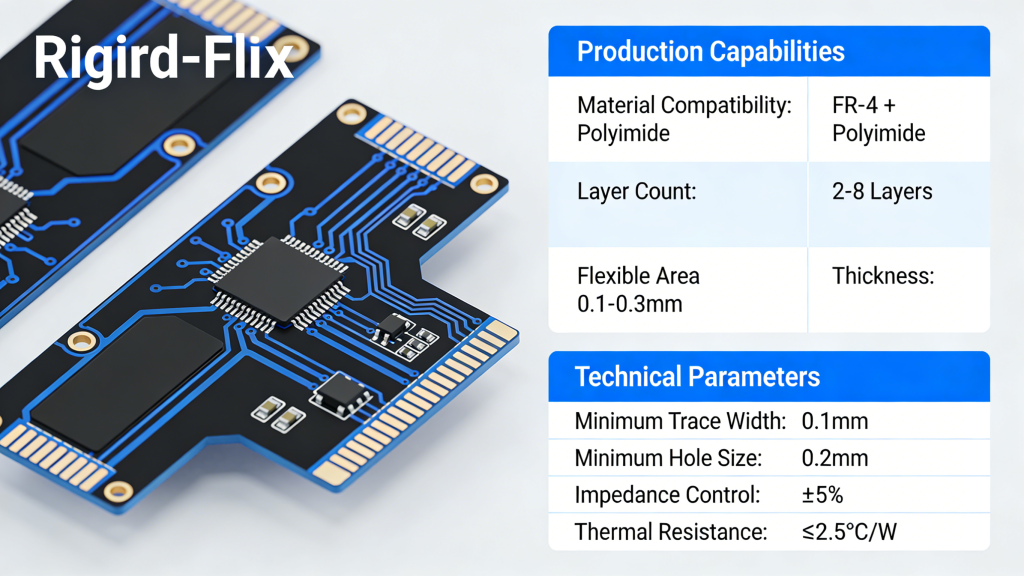 Rigird-Flix

Production Capabilities

| Material Compatibility: Polyimide | FR-4 + Polyimide |
|---|---|
| Layer Count: | 2-8 Layers |
| Flexible Area 0.1-0.3mm | Thickness: |

Technical Parameters

| Minimum Trace Width: | 0.1mm |
|---|---|
| Minimum Hole Size: | 0.2mm |
| Impedance Control: | ±5% |
| Thermal Resistance: | ≤2.5°C/W |