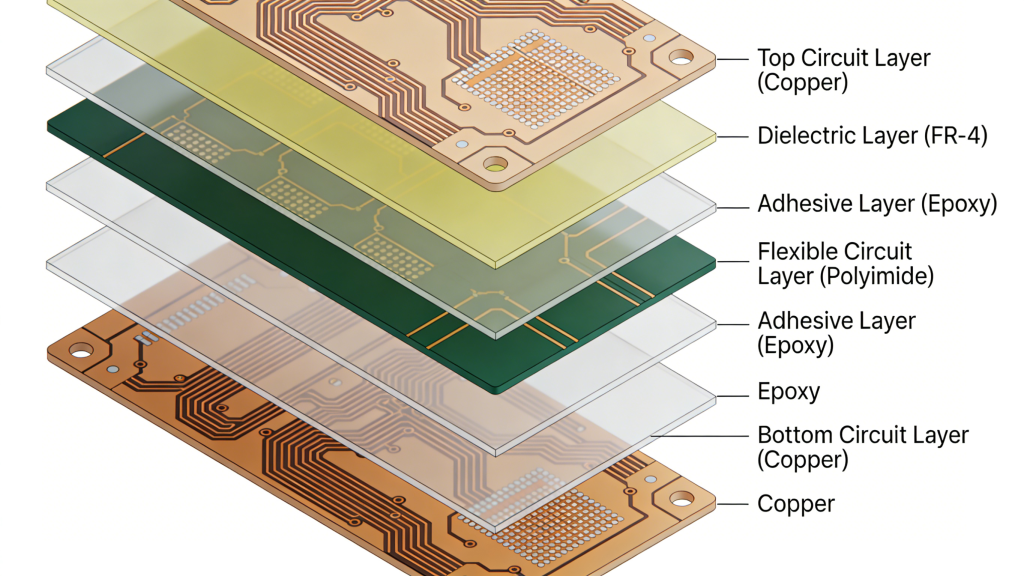 Top Circuit Layer (Copper)

Dielectric Layer (FR-4)

Adhesive Layer (Epoxy)

Flexible Circuit Layer (Polyimide)

Adhesive Layer (Epoxy)

Epoxy

Bottom Circuit Layer (Copper)

Copper