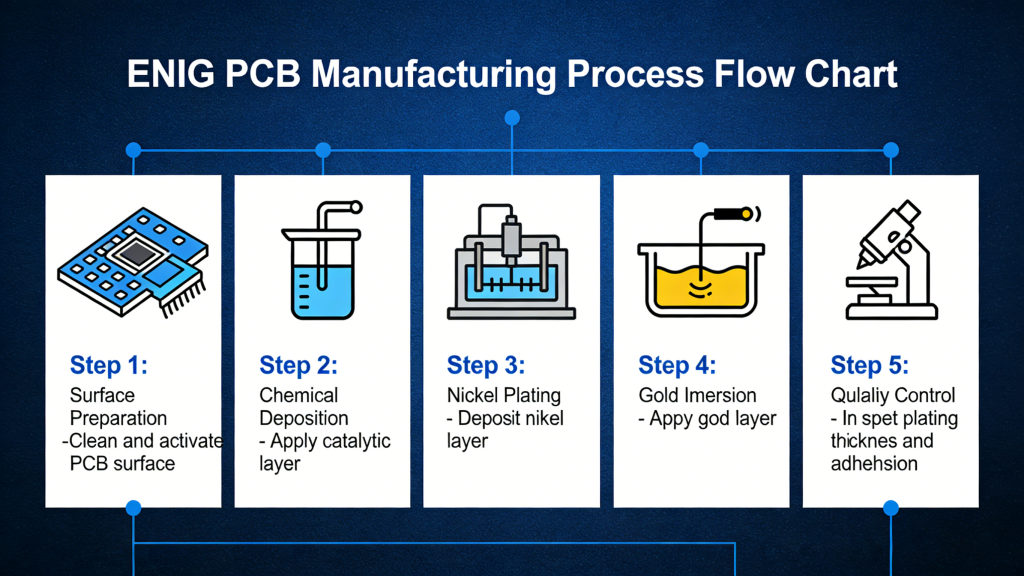 ENIG PCB Manufacturing Process Flow Chart

Step 1:
Surface Preparation
-Clean and activate PCB surface

Step 2:
Chemical Deposition
- Apply catalytic layer

Step 3:
Nickel Plating
- Deposit nikel layer

Step 4:
Gold Imersion
- Appy god layer

Step 5:
Qulaliy Control
- In spet plating thicknes and adhehsion