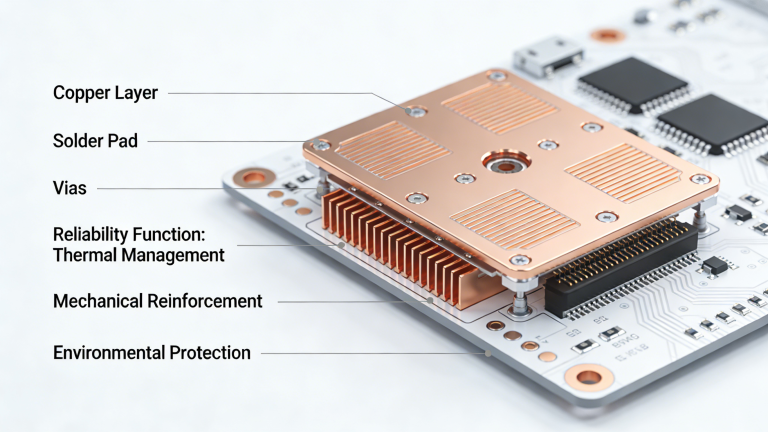 Copper Layer

Solder Pad

Vias

Reliability Function: Thermal Management

Mechanical Reinforcement

Environmental Protection