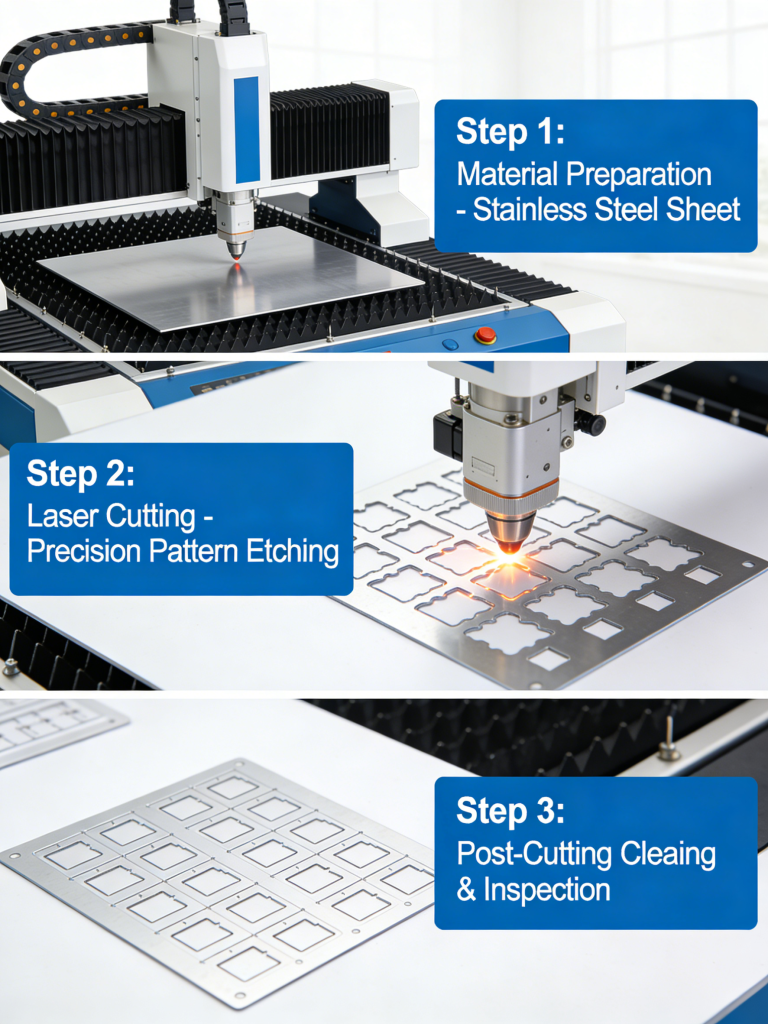 Step 1:
Material Preparation - Stainless Steel Sheet

Step 2:
Laser Cutting - Precision Pattern Etching

Step 3:
Post-Cutting Cleaing & Inspection