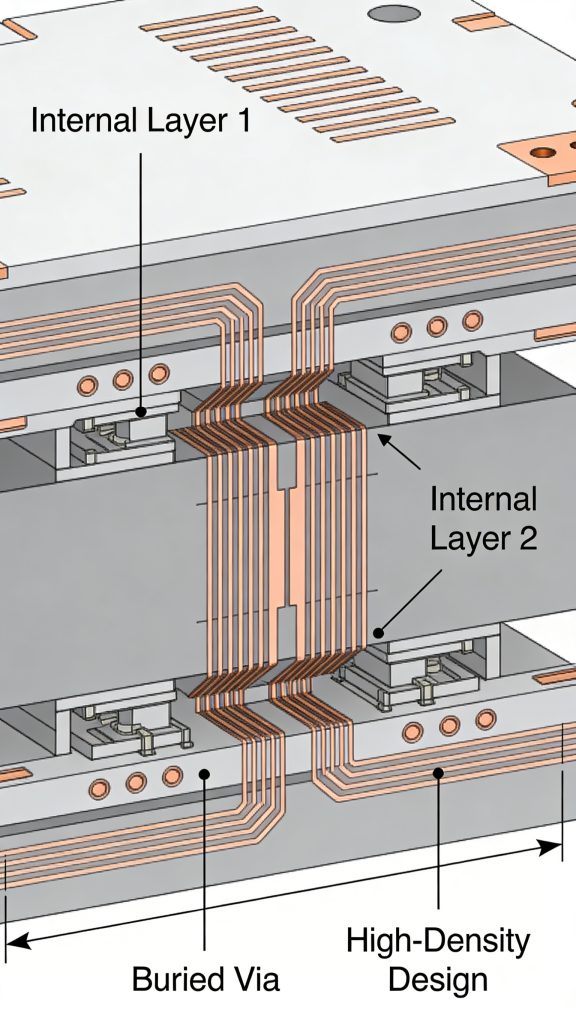 Internal Layer 1

Internal Layer 2

Buried Via

High-Density Design