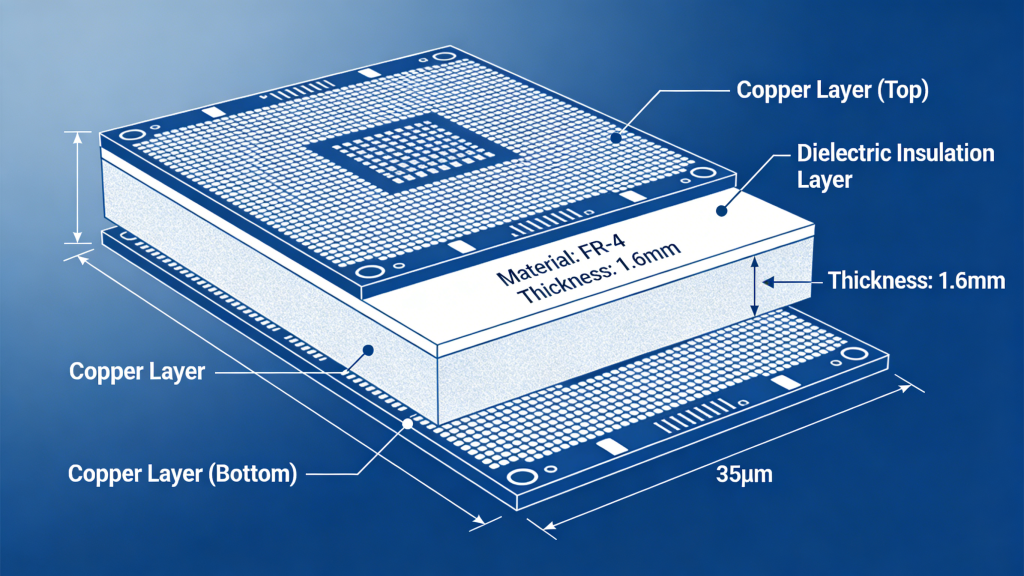 Copper Layer (Top)

Dielectric Insulation Layer

Material: FR-4
Thickness: 1.6mm

Thickness: 1.6mm

Copper Layer

Copper Layer (Bottom)

35μm